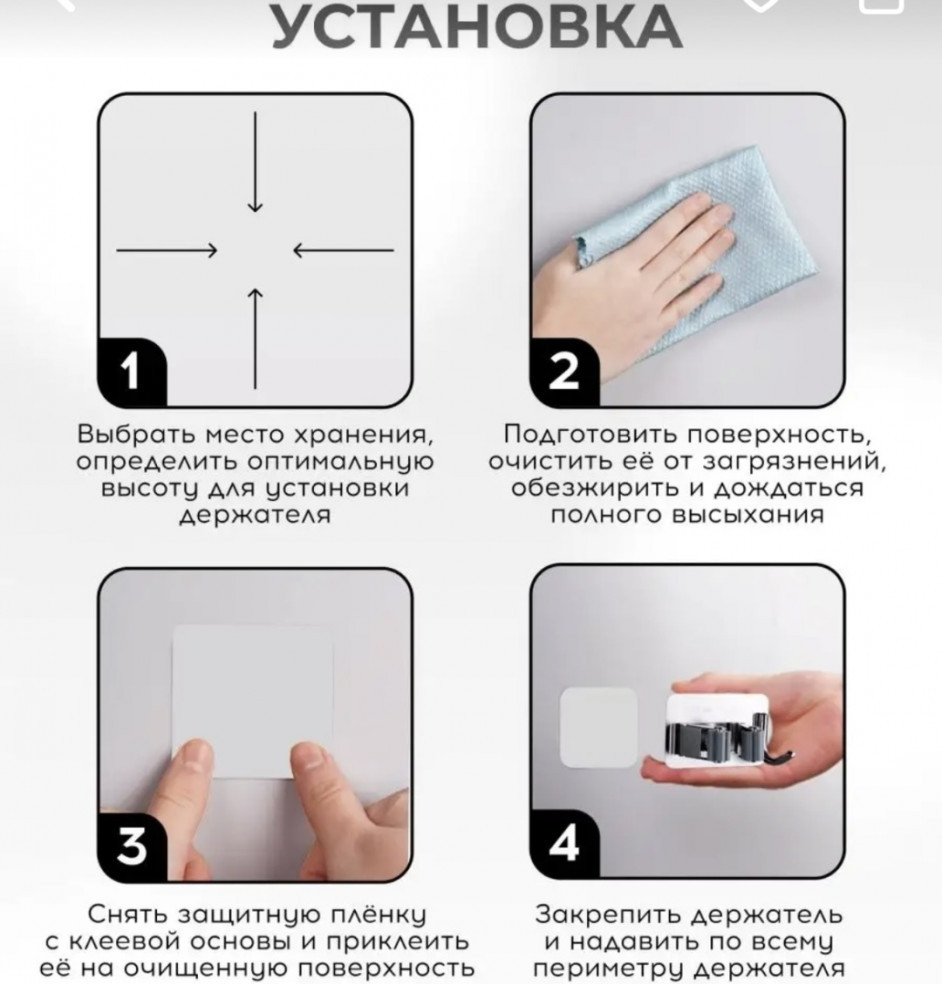 УСТАНОВКА

1

Выбрать место хранения, определить оптимальную высоту для установки держателя

2

Подготовить поверхность, очистить её от загрязнений, обезжирить и дождаться полного высыхания

3

Снять защитную плёнку с клеевой основы и приклеить её на очищенную поверхность

4

Закрепить держатель и надавить по всему периметру держателя