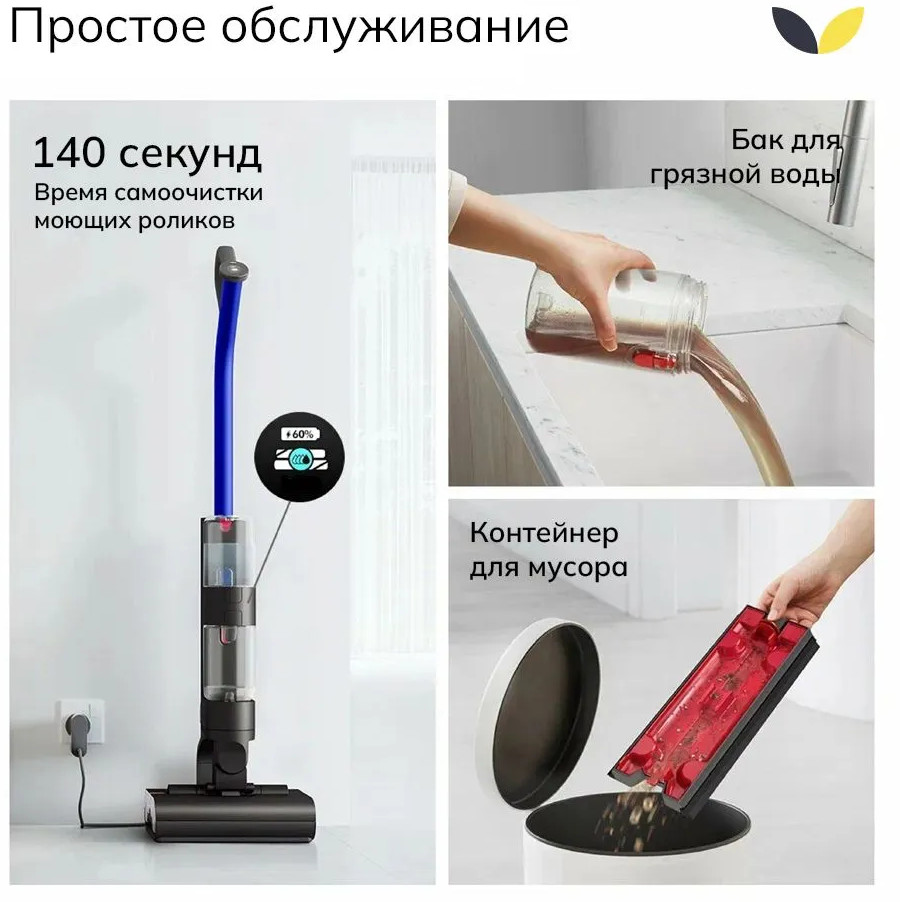 Простое обслуживание

140 секунд
Время самоочистки моющих роликов

60%

Бак для грязной воды

Контейнер для мусора