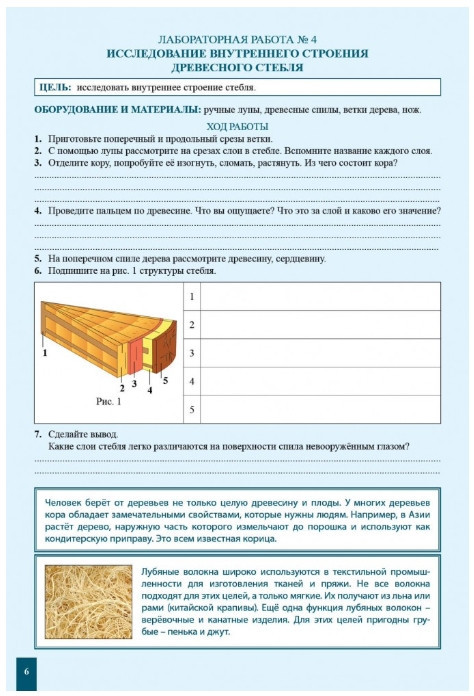 ЛАБОРАТОРНАЯ РАБОТА № 4
ИССЛЕДОВАНИЕ ВНУТРЕННЕГО СТРОЕНИЯ ДРЕВЕСНОГО СТЕБЛЯ

ЦЕЛЬ: исследовать внутреннее строение стебля.

ОБОРУДОВАНИЕ И МАТЕРИАЛЫ: ручные лупы, древесные спилы, ветки дерева, нож.

ХОД РАБОТЫ

1. Приготовьте поперечный и продольный срезы ветки.
2. С помощью лупы рассмотрите на срезах слои в стебле. Вспомните название каждого слоя.
3. Отделите кору, попробуйте её изогнуть, сломать, растянуть. Из чего состоит кора?

4. Проведите пальцем по древесине. Что вы ощущаете? Что это за слой и каково его значение?

5. На поперечном спиле дерева рассмотрите древесину, сердцевину.
6. Подпишите на рис. 1 структуры стебля.

1 2 3 4 5
Рис. 1

| 1 | |
|---|---|
| 2 | |
| 3 | |
| 4 | |
| 5 | |

7. Сделайте вывод.
Какие слои стебля легко различаются на поверхности спила невооружённым глазом?

Человек берёт от деревьев не только целую древесину и плоды. У многих деревьев кора обладает замечательными свойствами, которые нужны людям. Например, в Азии растёт дерево, наружную часть которого измельчают до порошка и используют как кондитерскую приправу. Это всем известная корица.

Лубяные волокна широко используются в текстильной промышленности для изготовления тканей и пряжи. Не все волокна подходят для этих целей, а только мягкие. Их получают из льна или рами (китайской крапивы). Ещё одна функция лубяных волокон – верёвочные и канатные изделия. Для этих целей пригодны грубые – пенька и джут.

6