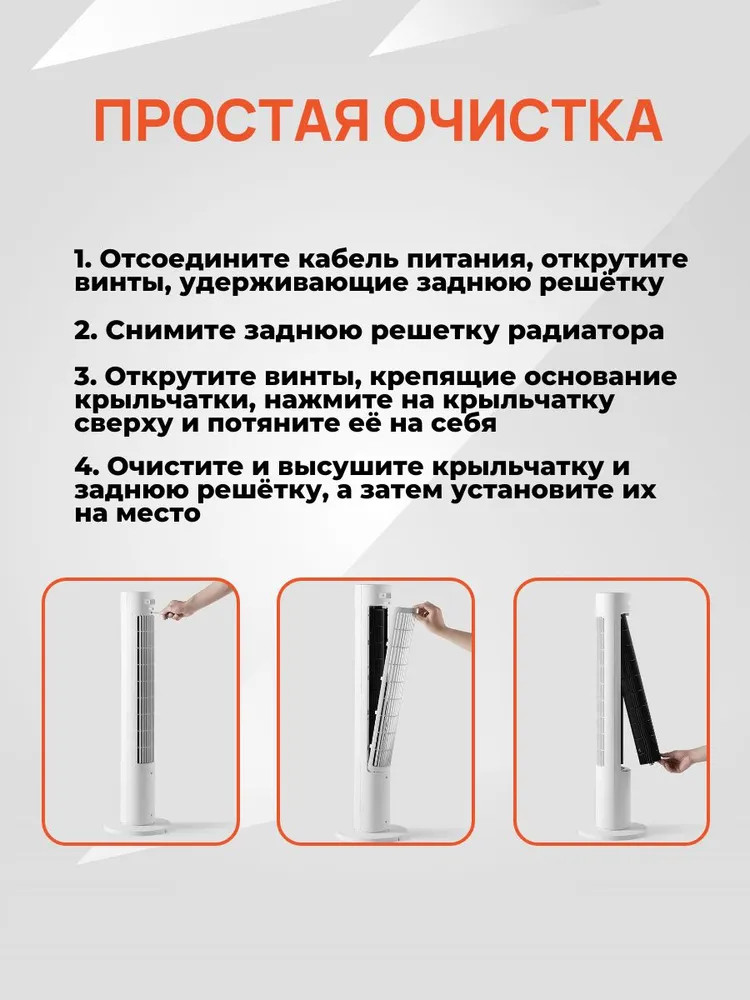 ПРОСТАЯ ОЧИСТКА

1. Отсоедините кабель питания, открутите винты, удерживающие заднюю решётку

2. Снимите заднюю решетку радиатора

3. Открутите винты, крепящие основание крыльчатки, нажмите на крыльчатку сверху и потяните её на себя

4. Очистите и высушите крыльчатку и заднюю решётку, а затем установите их на место