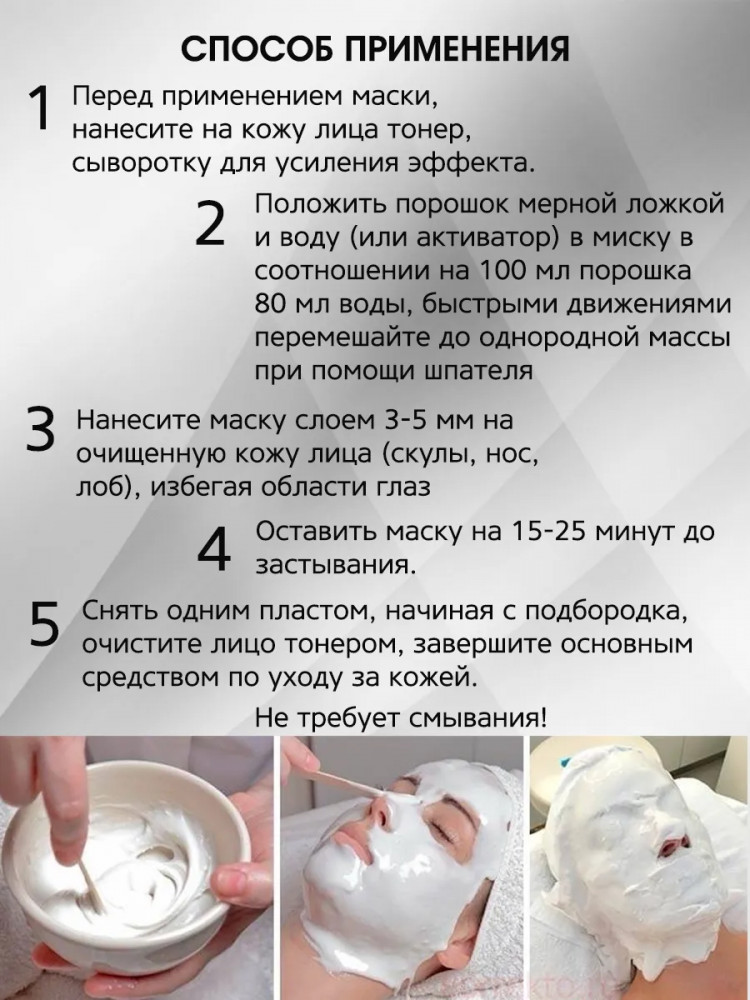 СПОСОБ ПРИМЕНЕНИЯ

1 Перед применением маски, нанесите на кожу лица тонер, сыворотку для усиления эффекта.

2 Положить порошок мерной ложкой и воду (или активатор) в миску в соотношении на 100 мл порошка 80 мл воды, быстрыми движениями перемешайте до однородной массы при помощи шпателя

3 Нанесите маску слоем 3-5 мм на очищенную кожу лица (скулы, нос, лоб), избегая области глаз

4 Оставить маску на 15-25 минут до застывания.

5 Снять одним пластом, начиная с подбородка, очистите лицо тонером, завершите основным средством по уходу за кожей.

Не требует смывания!