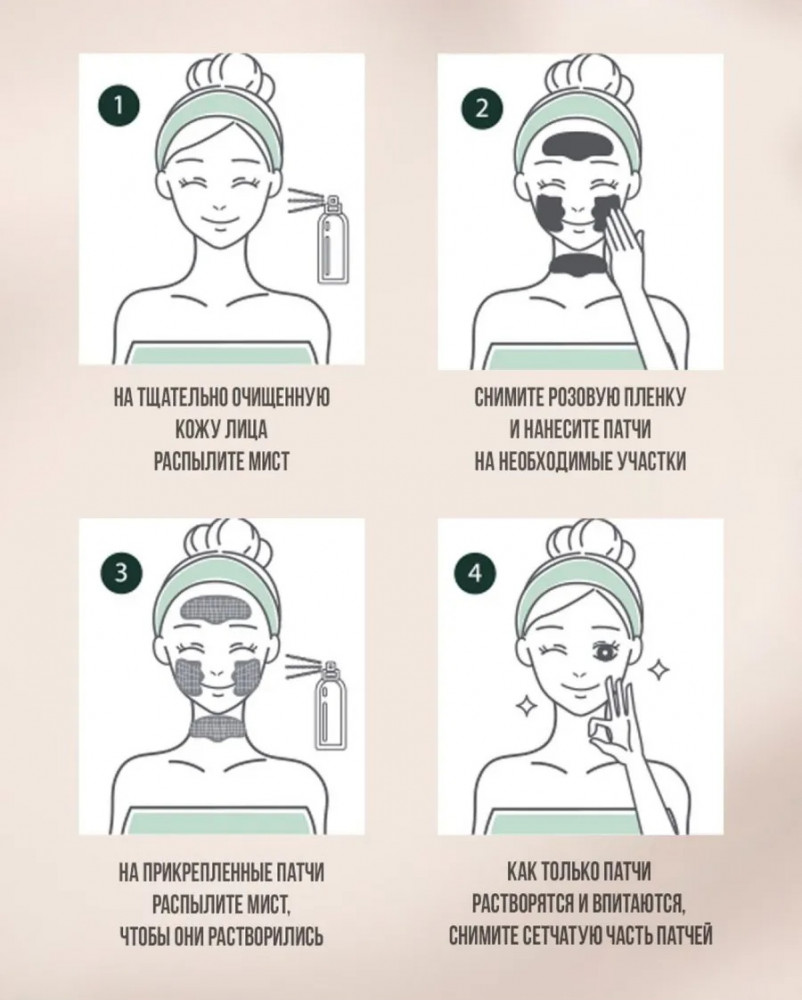 1

НА ТЩАТЕЛЬНО ОЧИЩЕННУЮ КОЖУ ЛИЦА РАСПЫЛИТЕ МИСТ

2

СНИМИТЕ РОЗОВУЮ ПЛЕНКУ И НАНЕСИТЕ ПАТЧИ НА НЕОБХОДИМЫЕ УЧАСТКИ

3

НА ПРИКРЕПЛЕННЫЕ ПАТЧИ РАСПЫЛИТЕ МИСТ, ЧТОБЫ ОНИ РАСТВОРИЛИСЬ

4

КАК ТОЛЬКО ПАТЧИ РАСТВОРЯТСЯ И ВПИТАЮТСЯ, СНИМИТЕ СЕТЧАТУЮ ЧАСТЬ ПАТЧЕЙ